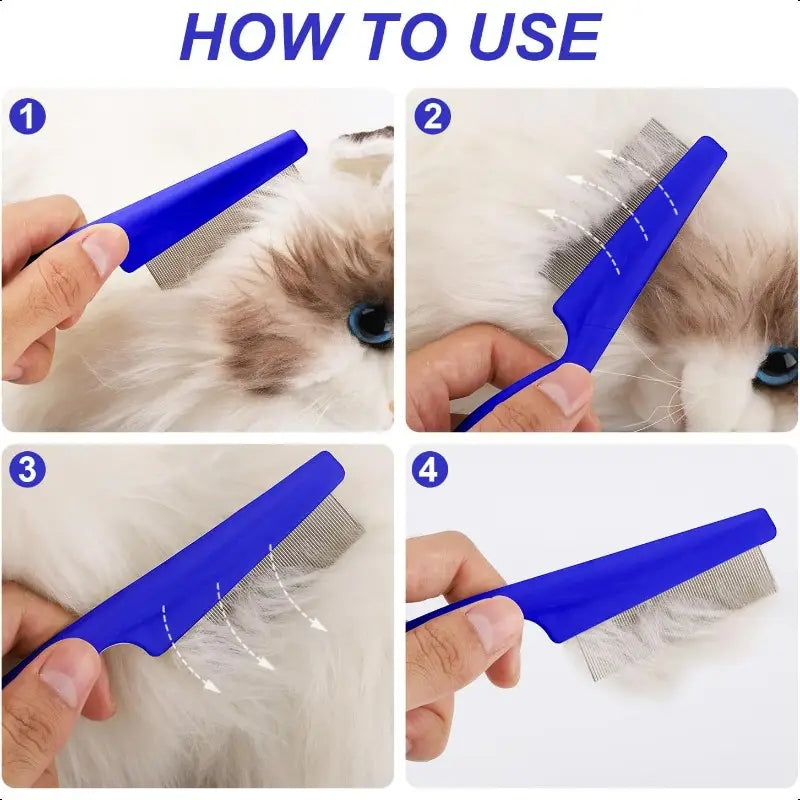 HOW TO USE

1

2

3

4